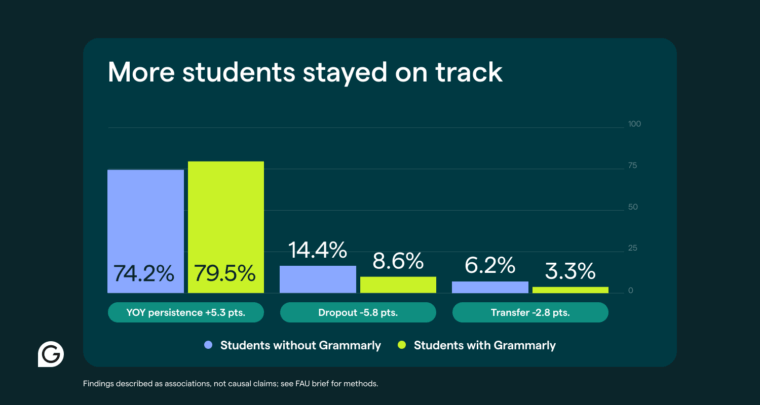 More students stayed on track

100

75

50

25

0

74.2%

79.5%

14.4%

8.6%

6.2%

3.3%

YOY persistence +5.3 pts.

Dropout -5.8 pts.

Transfer -2.8 pts.

Students without Grammarly

Students with Grammarly

Findings described as associations, not causal claims; see FAU brief for methods.