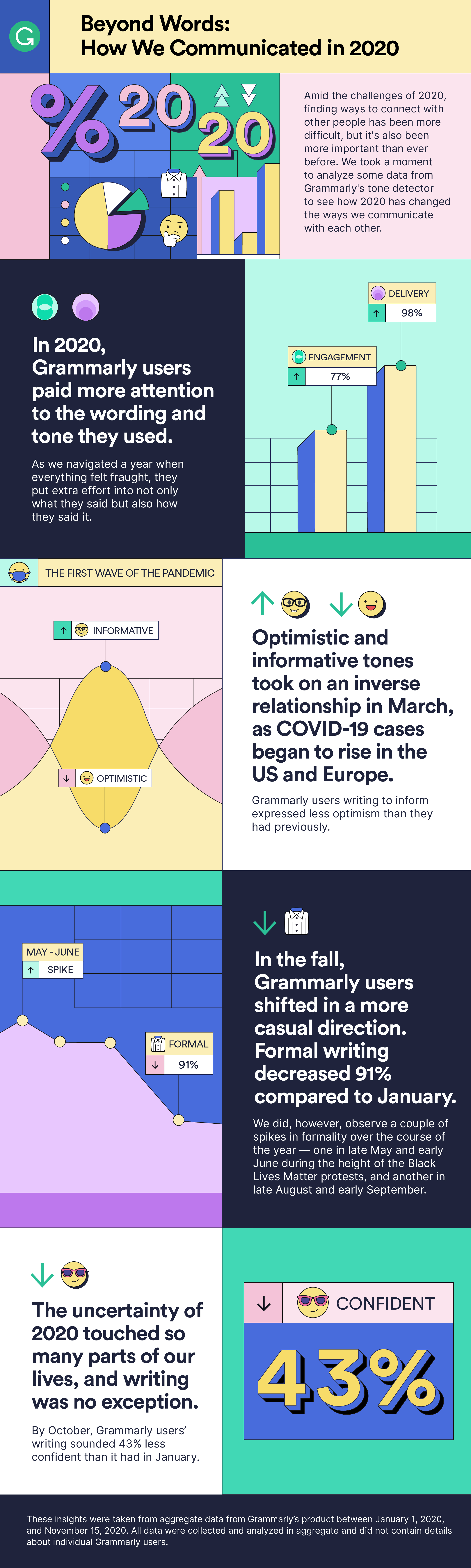 G

Beyond Words:
How We Communicated in 2020

% 20 20

Amid the challenges of 2020, finding ways to connect with other people has been more difficult, but it's also been more important than ever before. We took a moment to analyze some data from Grammarly's tone detector to see how 2020 has changed the ways we communicate with each other.

In 2020, Grammarly users paid more attention to the wording and tone they used.

As we navigated a year when everything felt fraught, they put extra effort into not only what they said but also how they said it.

DELIVERY
↑ 98%

ENGAGEMENT
↑ 77%

THE FIRST WAVE OF THE PANDEMIC

↑ INFORMATIVE

↓ OPTIMISTIC

Optimistic and informative tones took on an inverse relationship in March, as COVID-19 cases began to rise in the US and Europe.

Grammarly users writing to inform expressed less optimism than they had previously.

MAY - JUNE
↑ SPIKE

FORMAL
↓ 91%

In the fall, Grammarly users shifted in a more casual direction. Formal writing decreased 91% compared to January.

We did, however, observe a couple of spikes in formality over the course of the year — one in late May and early June during the height of the Black Lives Matter protests, and another in late August and early September.

The uncertainty of 2020 touched so many parts of our lives, and writing was no exception.

By October, Grammarly users' writing sounded 43% less confident than it had in January.

↓ CONFIDENT

43%

These insights were taken from aggregate data from Grammarly's product between January 1, 2020, and November 15, 2020. All data were collected and analyzed in aggregate and did not contain details about individual Grammarly users.