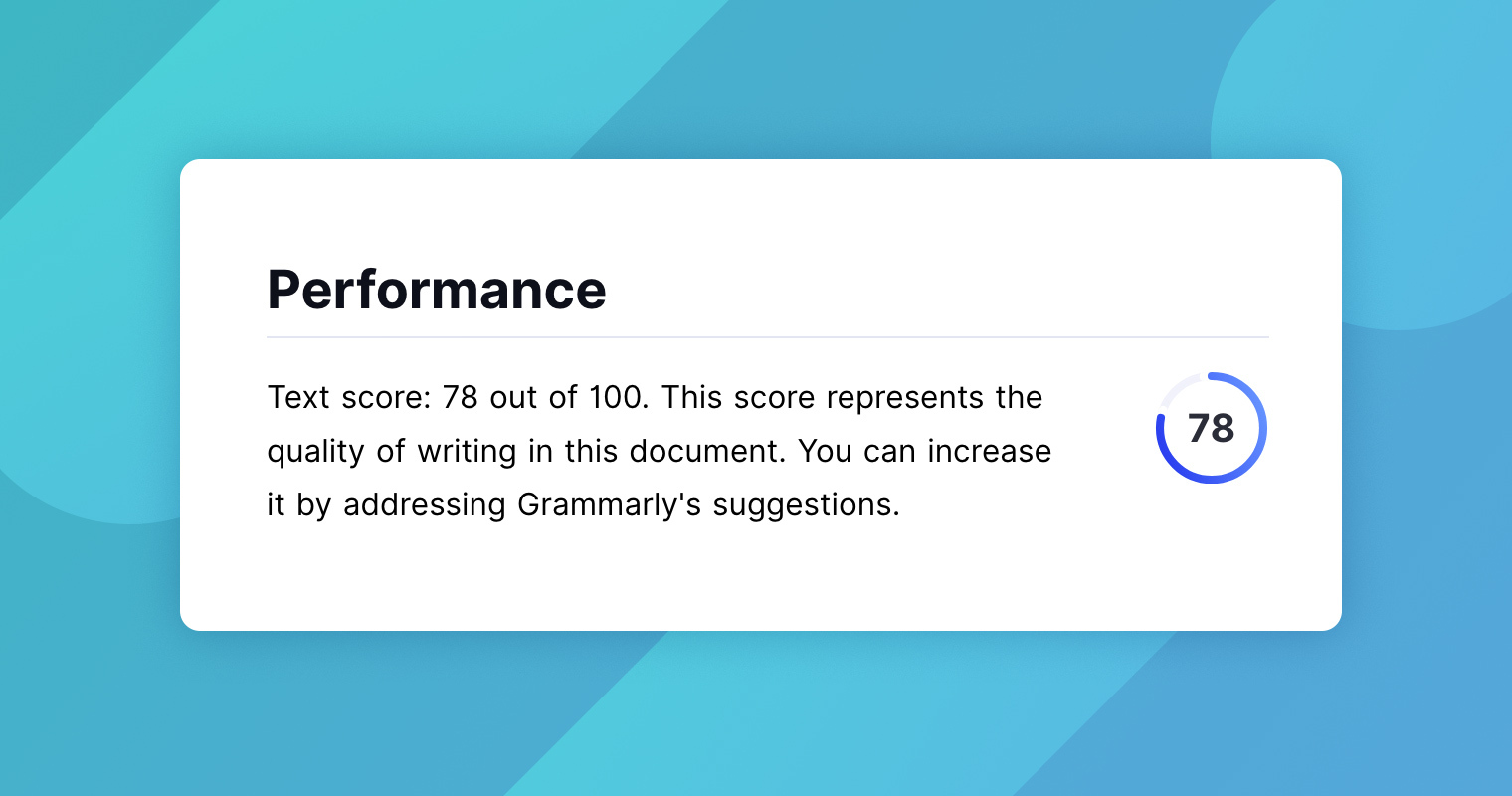 Performance

Text score: 78 out of 100. This score represents the quality of writing in this document. You can increase it by addressing Grammarly's suggestions.

78